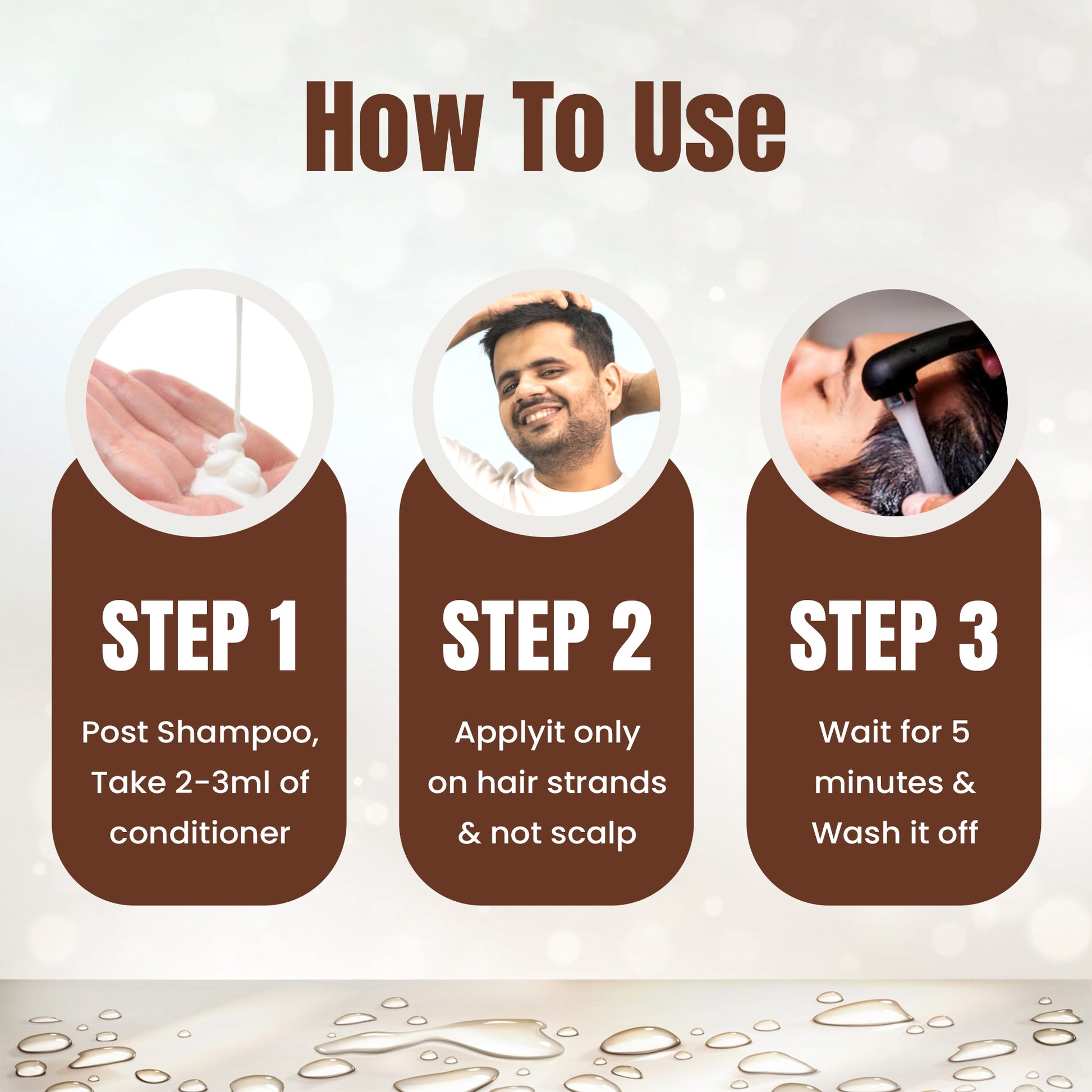 How To Use

STEP 1

Post Shampoo, Take 2-3ml of conditioner

STEP 2

Applyit only on hair strands & not scalp

STEP 3

Wait for 5 minutes & Wash it off