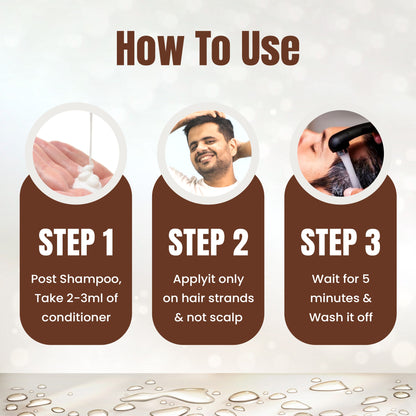 How To Use

STEP 1
Post Shampoo, Take 2-3ml of conditioner

STEP 2
Applyit only on hair strands & not scalp

STEP 3
Wait for 5 minutes & Wash it off