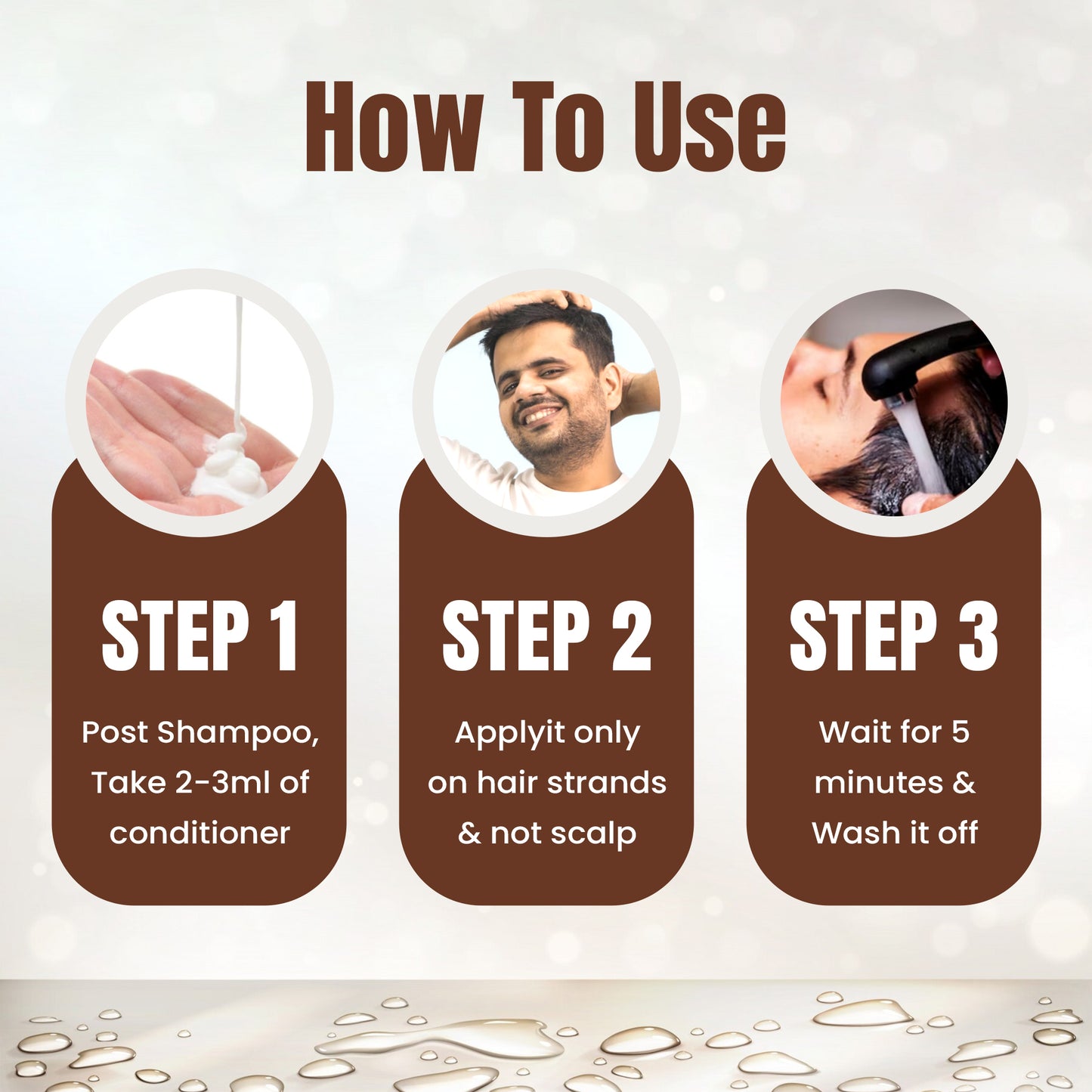 How To Use

STEP 1

Post Shampoo, Take 2-3ml of conditioner

STEP 2

Applyit only on hair strands & not scalp

STEP 3

Wait for 5 minutes & Wash it off